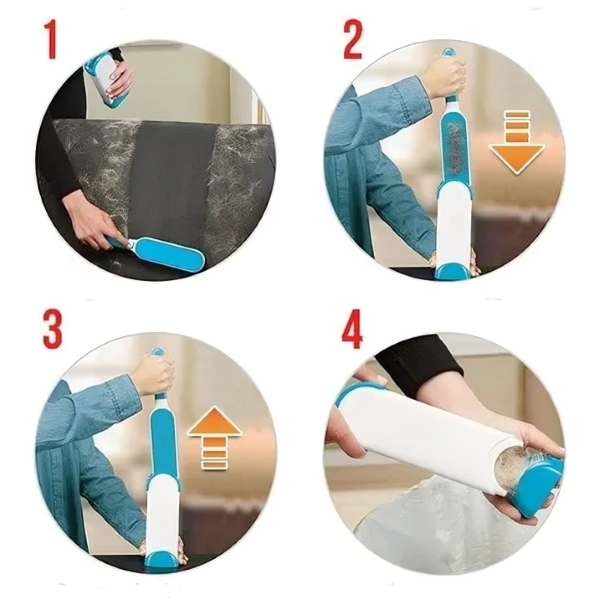 1

2

3

4